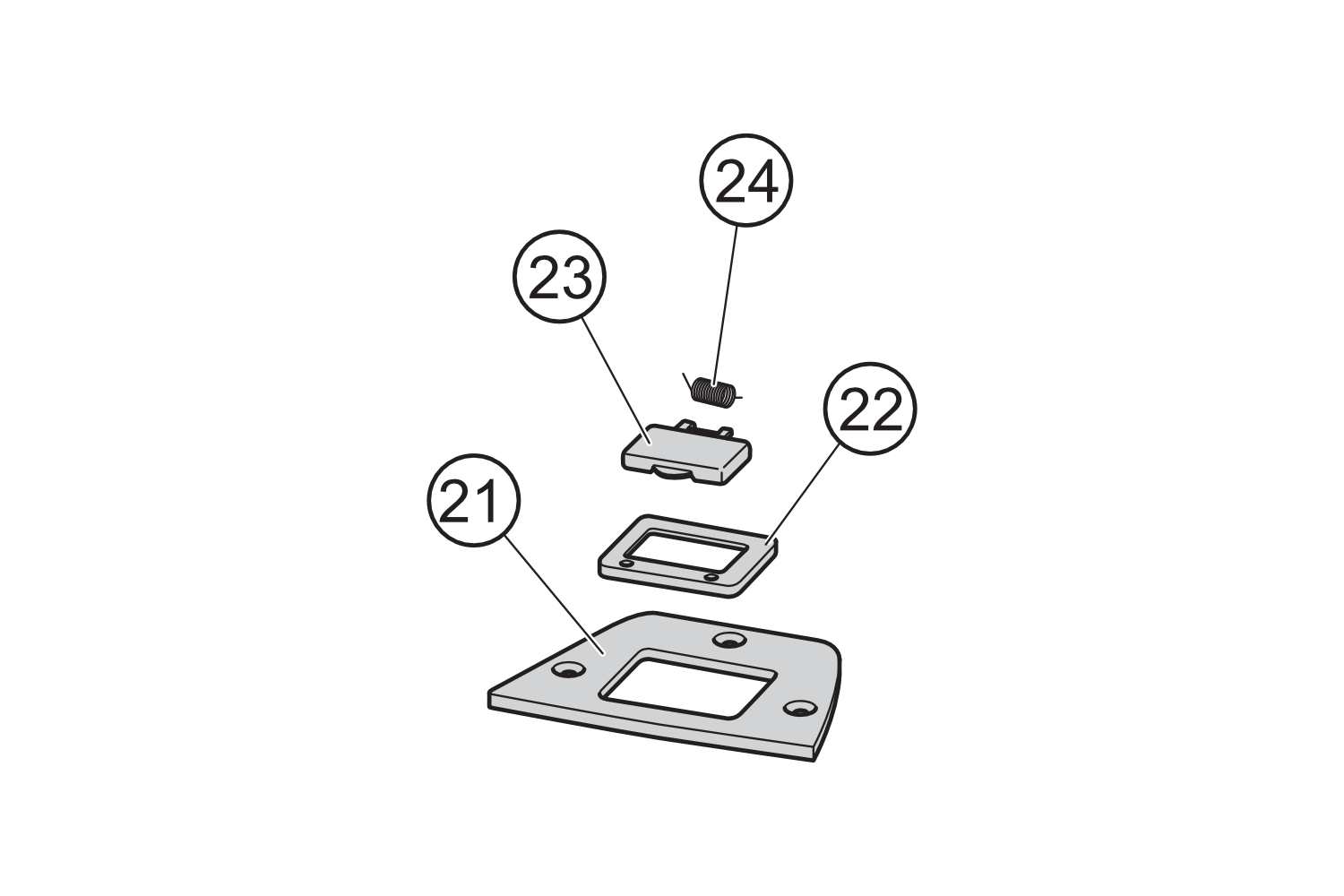 24
23
22
21