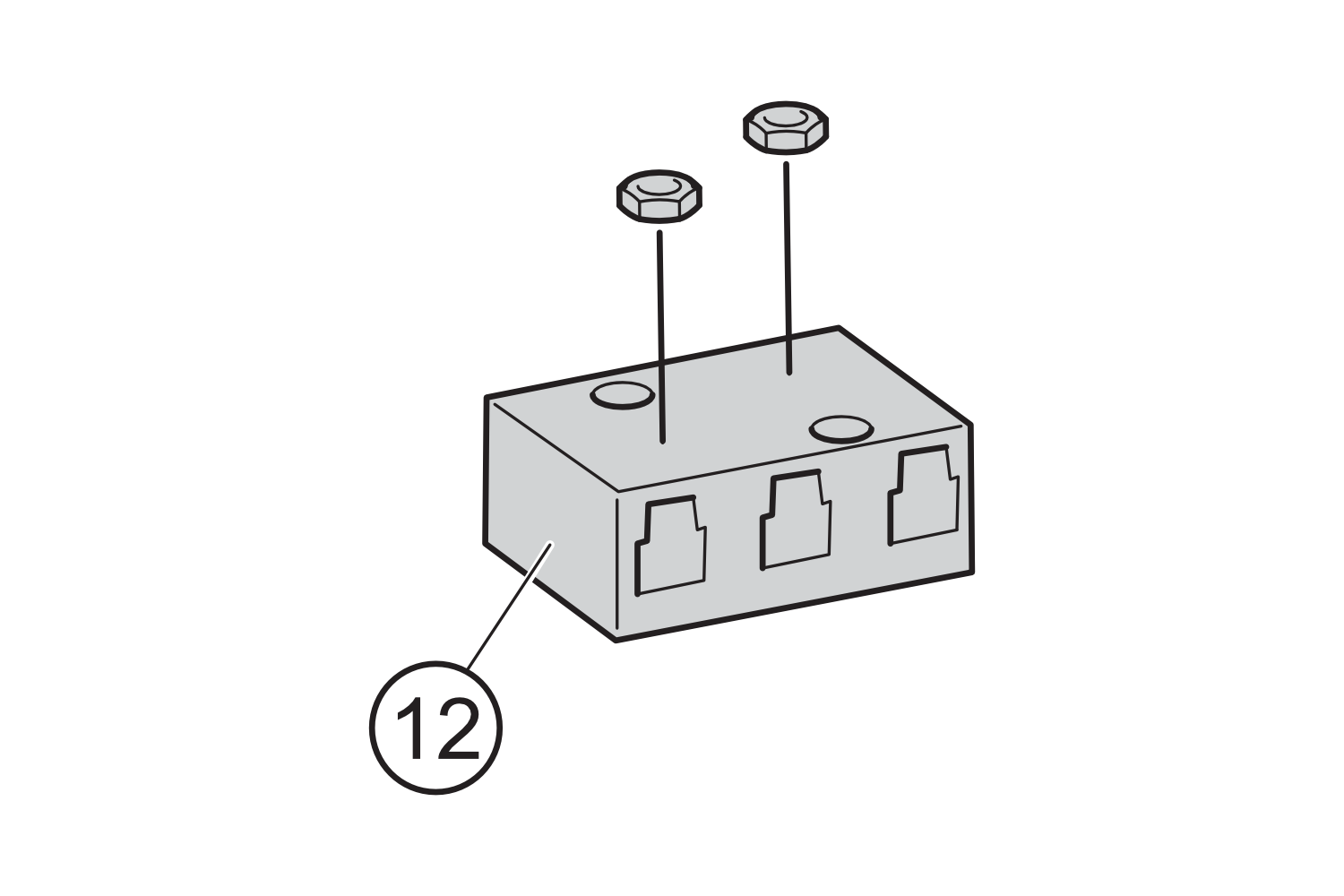 12